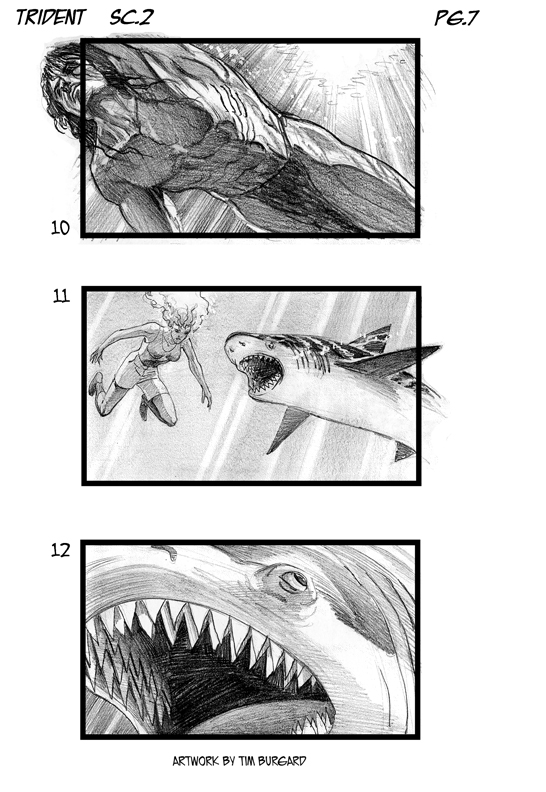 TRIDENT SC.2 PG.7

10

11

12

ARTWORK BY TIM BURGARD